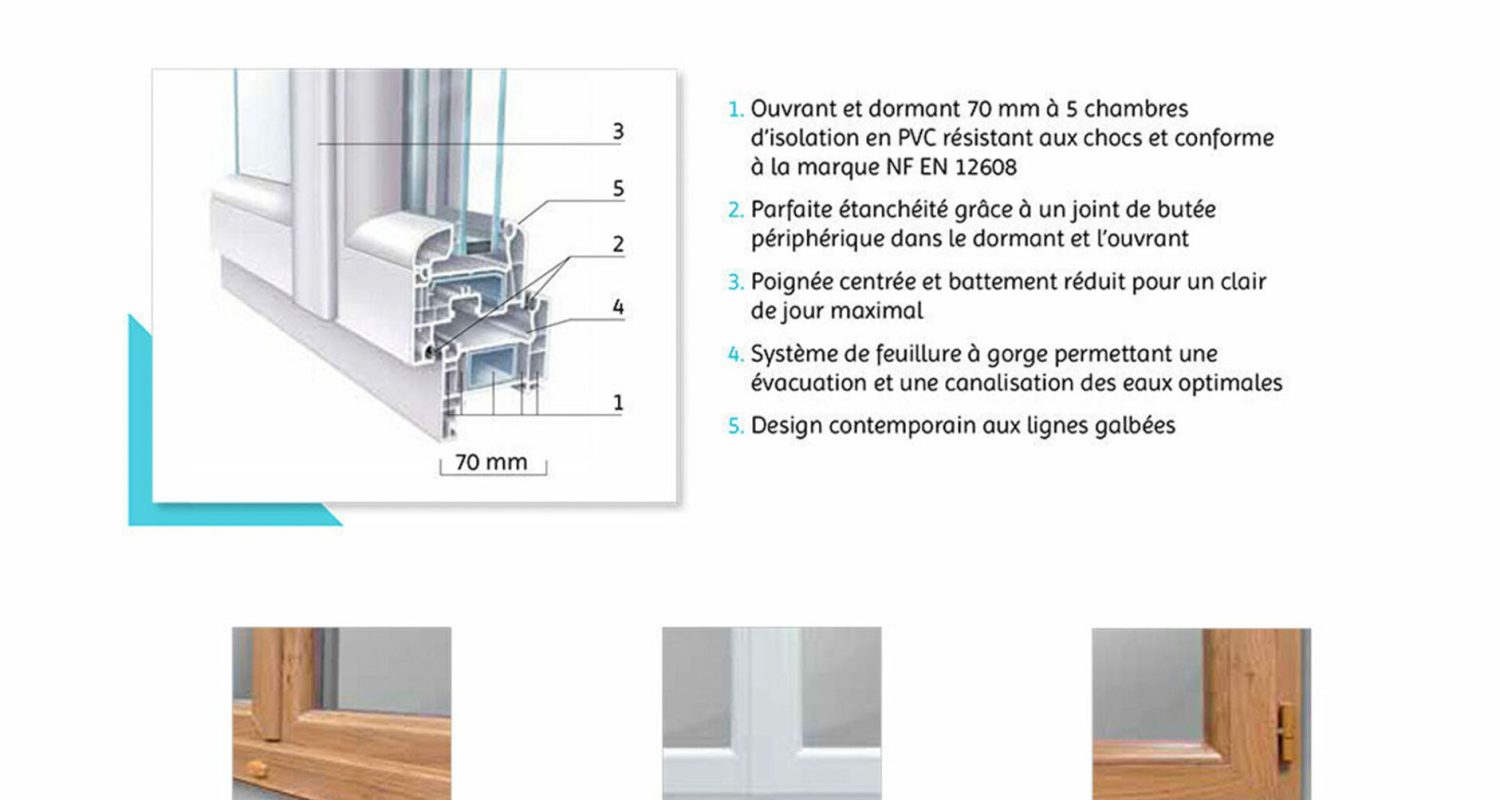 3
5
2
4
1
70 mm

1. Ouvrant et dormant 70 mm à 5 chambres d'isolation en PVC résistant aux chocs et conforme à la marque NF EN 12608

2. Parfaite étanchéité grâce à un joint de butée périphérique dans le dormant et l'ouvrant

3. Poignée centrée et battement réduit pour un clair de jour maximal

4. Système de feuillure à gorge permettant une évacuation et une canalisation des eaux optimales

5. Design contemporain aux lignes galbées